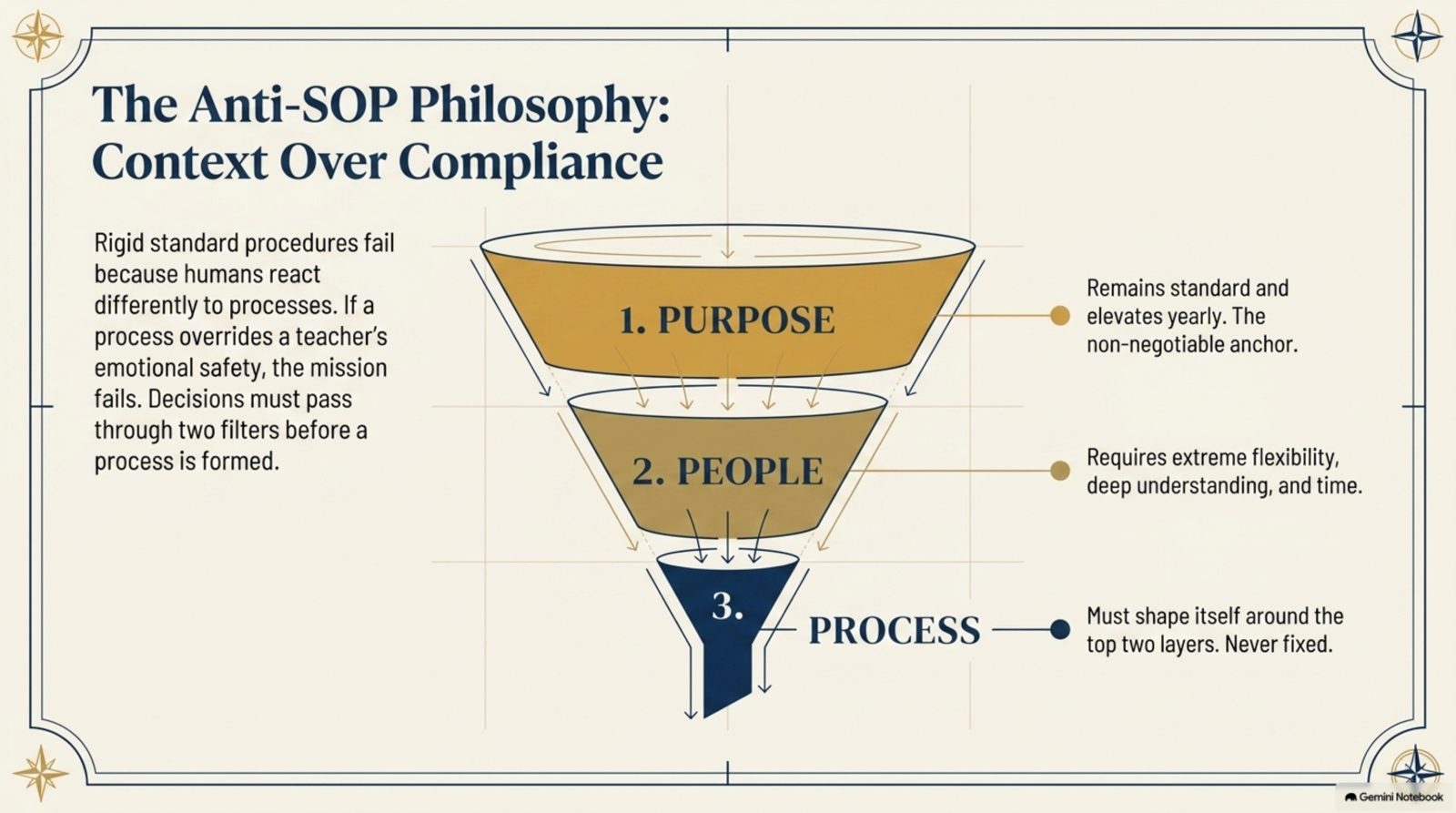 The Anti-SOP Philosophy: Context Over Compliance

Rigid standard procedures fail because humans react differently to processes. If a process overrides a teacher's emotional safety, the mission fails. Decisions must pass through two filters before a process is formed.

1. PURPOSE

Remains standard and elevates yearly. The non-negotiable anchor.

2. PEOPLE

Requires extreme flexibility, deep understanding, and time.

3.

PROCESS

Must shape itself around the top two layers. Never fixed.

Gemini Notebook